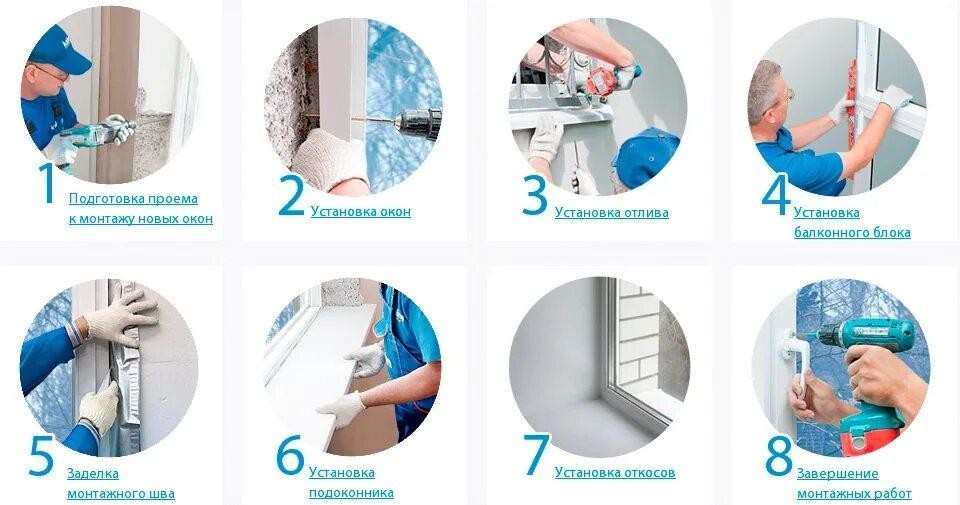 1 Подготовка проема к монтажу новых окон

2 Установка окон

3 Установка отлива

4 Установка балконного блока

5 Заделка монтажного шва

6 Установка подоконника

7 Установка откосов

8 Завершение монтажных работ